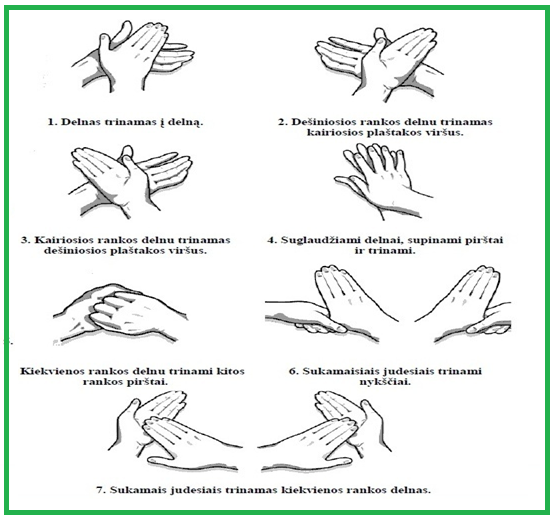 1. Delnas trinamas į delną.

2. Dešiniosios rankos delnu trinamas kairiosios plaštakos viršus.

3. Kairiosios rankos delnu trinamas dešiniosios plaštakos viršus.

4. Suglaudžiami delnai, supinami pirštai ir trinami.

Kiekvienos rankos delnu trinami kitos rankos pirštai.

6. Sukamaisiais judesiais trinami nykščiai.

7. Sukamais judesiais trinamas kiekvienos rankos delnas.